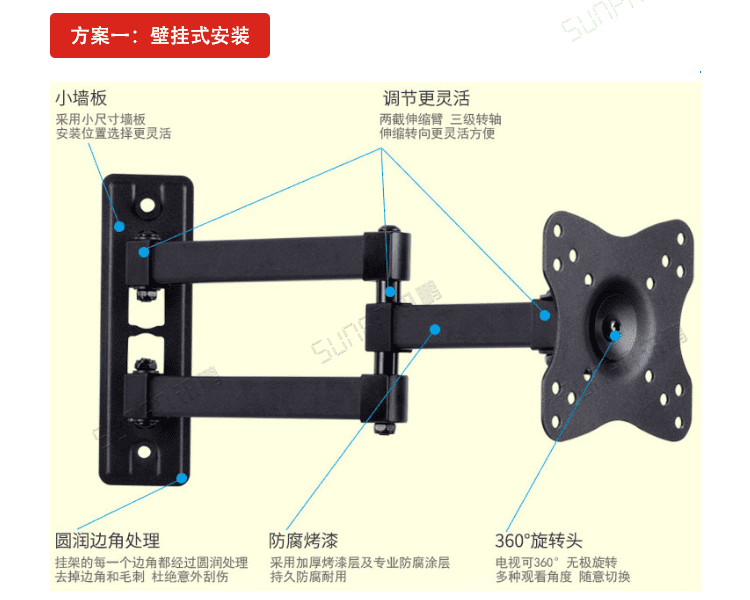 方案一：壁挂式安装

小墙板
采用小尺寸墙板
安装位置选择更灵活

调节更灵活
两截伸缩臂 三级转轴
伸缩转向更灵活方便

圆润边角处理
挂架的每一个边角都经过圆润处理
去掉边角和毛刺 杜绝意外刮伤

防腐烤漆
采用加厚烤漆层及专业防腐涂层
持久防腐耐用

360°旋转头
电视可360° 无极旋转
多种观看角度 随意切换