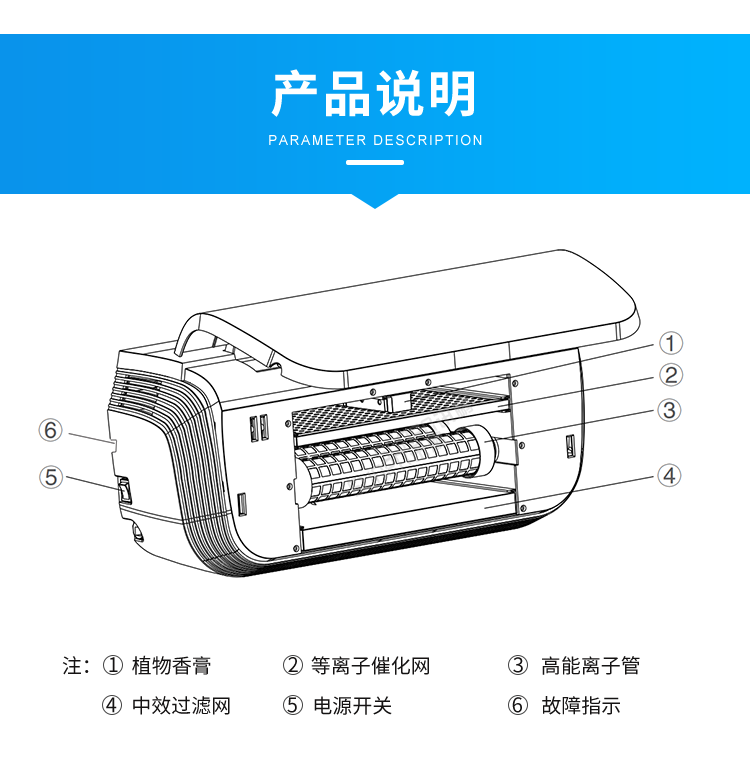 产品说明
PARAMETER DESCRIPTION

①
②
③
④
⑥
⑤

注：① 植物香膏　② 等离子催化网　③ 高能离子管
④ 中效过滤网　⑤ 电源开关　⑥ 故障指示