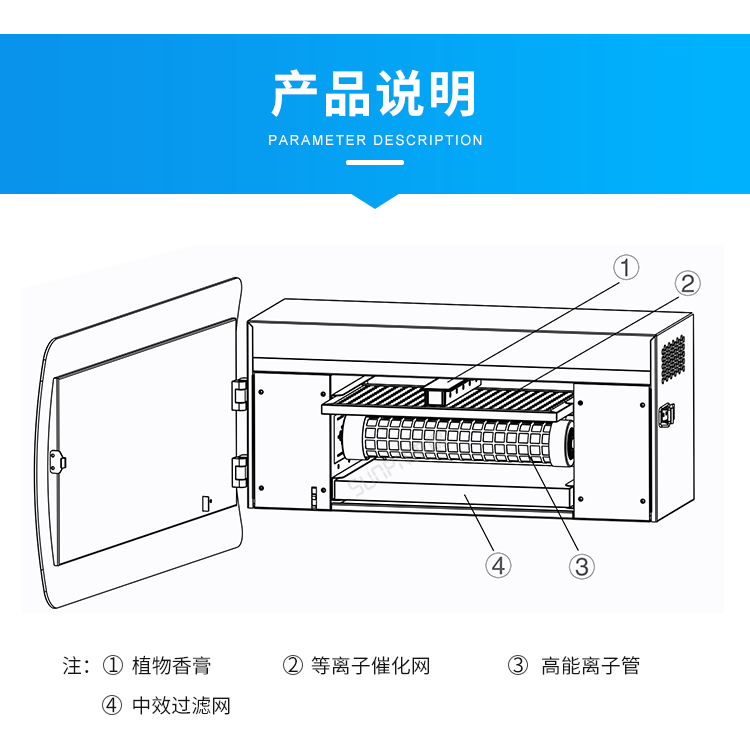 产品说明

PARAMETER DESCRIPTION

①

②

④

③

注：① 植物香膏　② 等离子催化网　③ 高能离子管

④ 中效过滤网